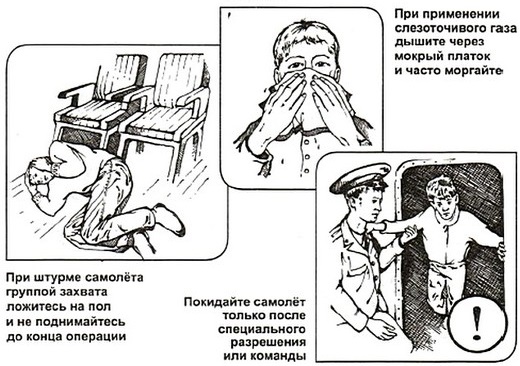 При применении слезоточивого газа дышите через мокрый платок и часто моргайте

При штурме самолёта группой захвата ложитесь на пол и не поднимайтесь до конца операции

Покидайте самолёт только после специального разрешения или команды

!